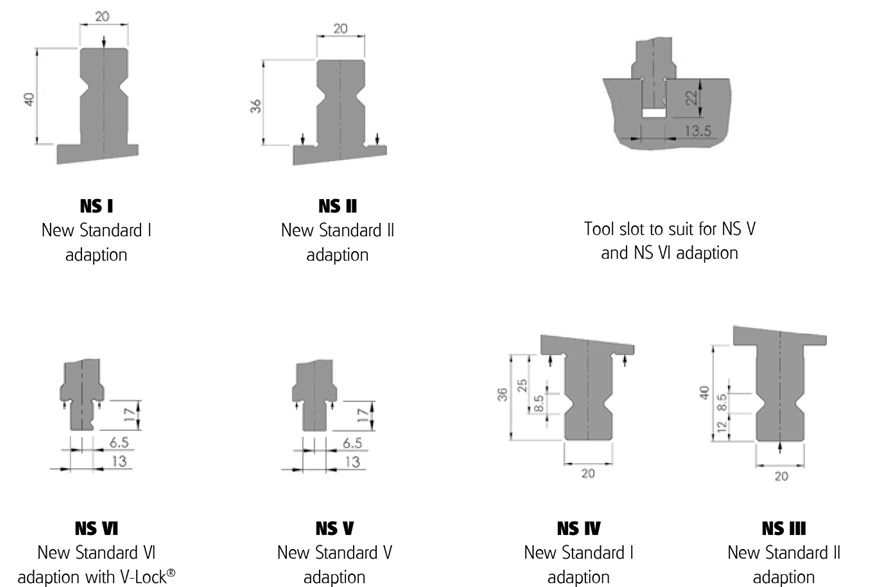 20

40

NS I
New Standard I adaption

20

36

NS II
New Standard II adaption

22

13.5

Tool slot to suit for NS V and NS VI adaption

17

6.5

13

NS VI
New Standard VI adaption with V-Lock®

17

6.5

13

NS V
New Standard V adaption

36

25

8.5

20

NS IV
New Standard I adaption

40

8.5

12

20

NS III
New Standard II adaption